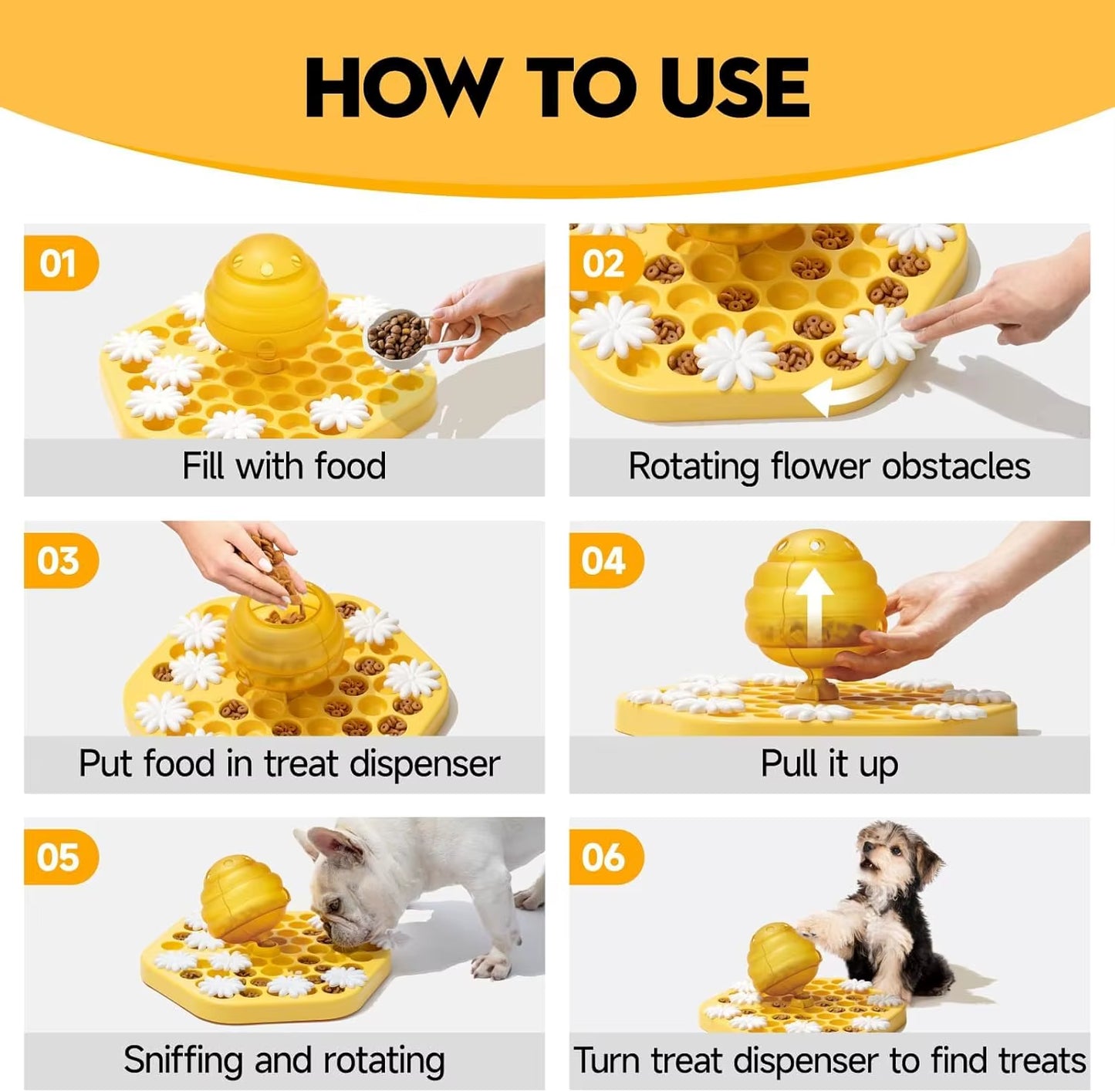 HOW TO USE

01
Fill with food

02
Rotating flower obstacles

03
Put food in treat dispenser

04
Pull it up

05
Sniffing and rotating

06
Turn treat dispenser to find treats